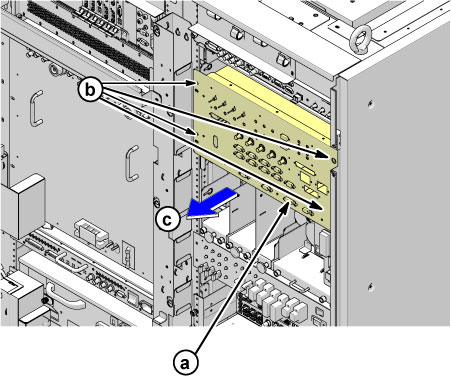 b
c
a