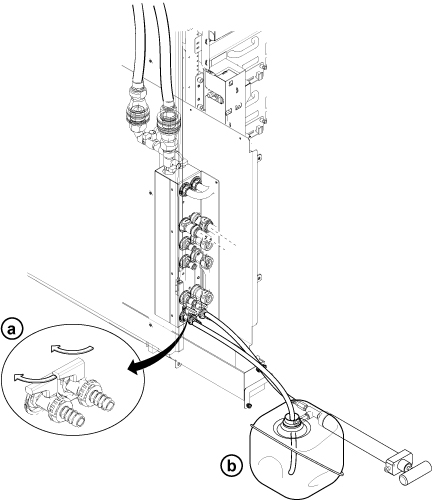 a

b