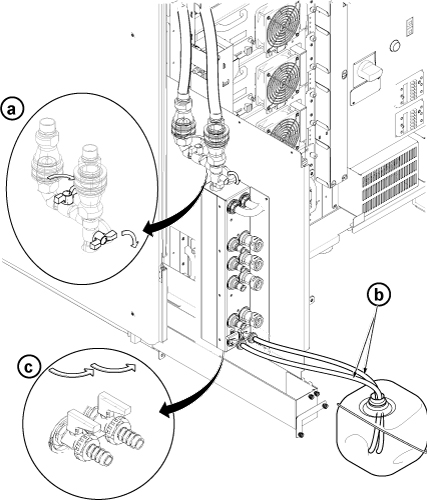 a

b

c