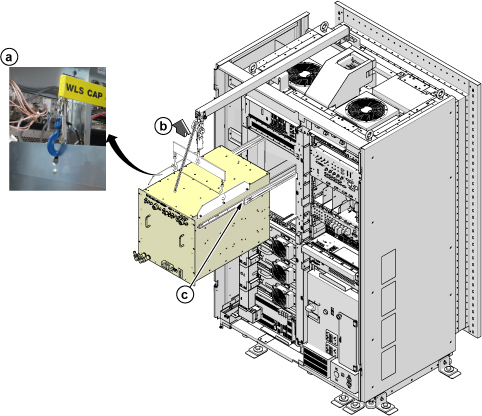 a

WLS CAP

b

c