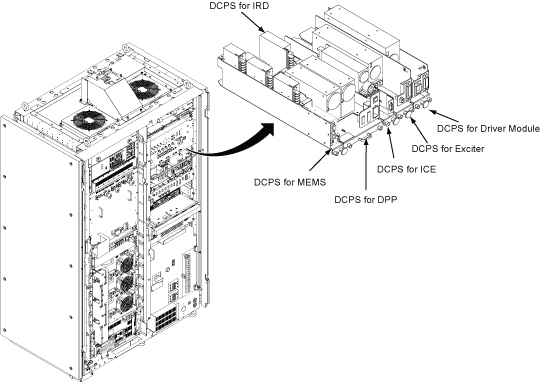 DCPS for IRD

DCPS for Driver Module

DCPS for Exciter

DCPS for ICE

DCPS for MEMS

DCPS for DPP