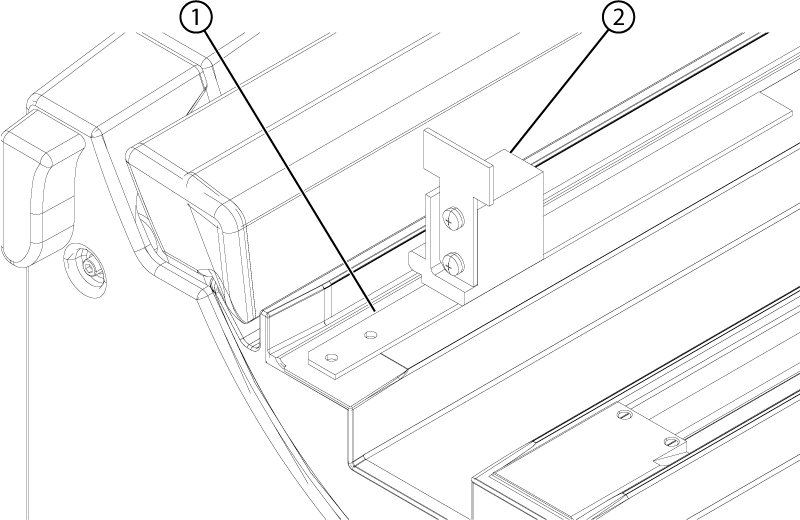 1
2