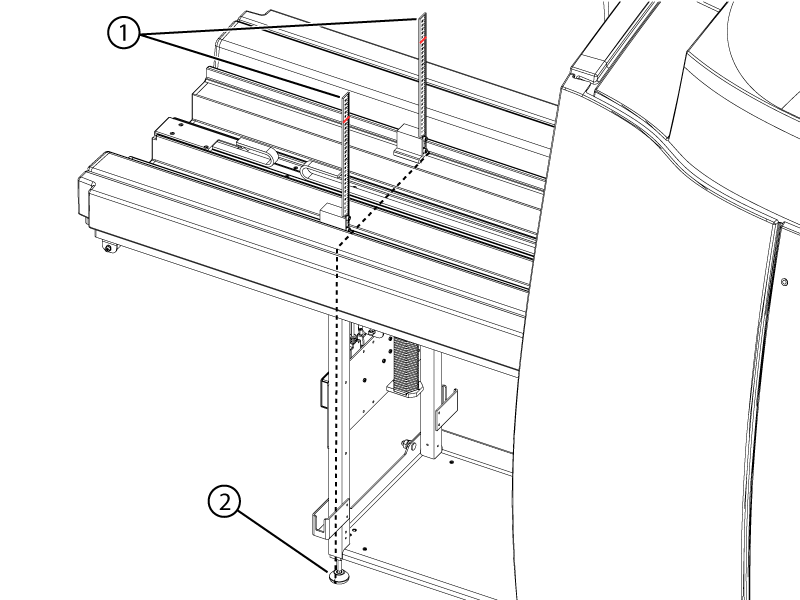 1
2