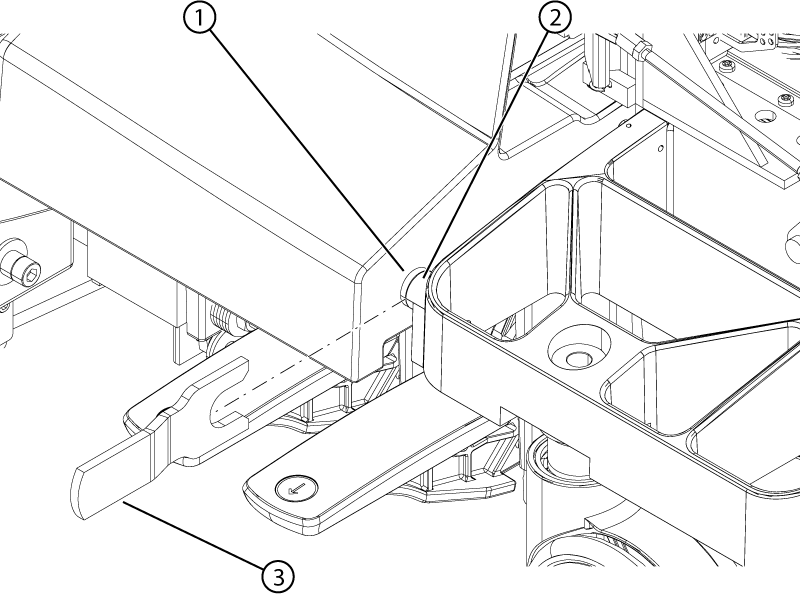 1
2
3