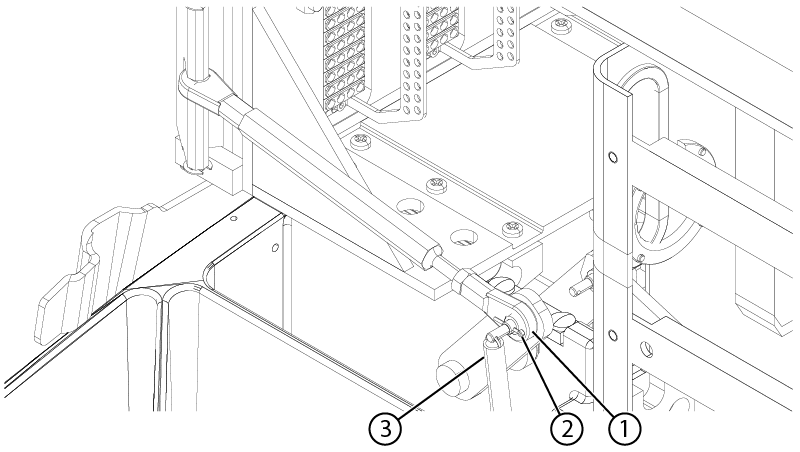 3
2
1