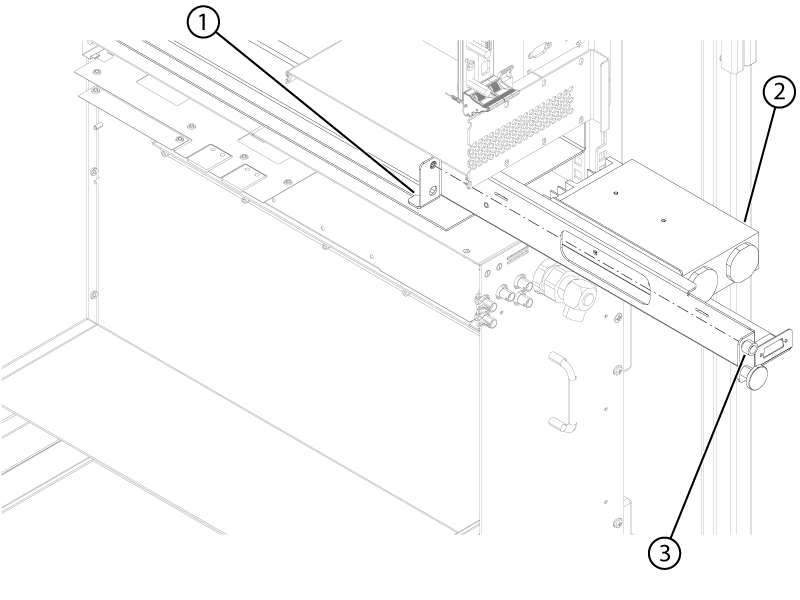 1
2
3