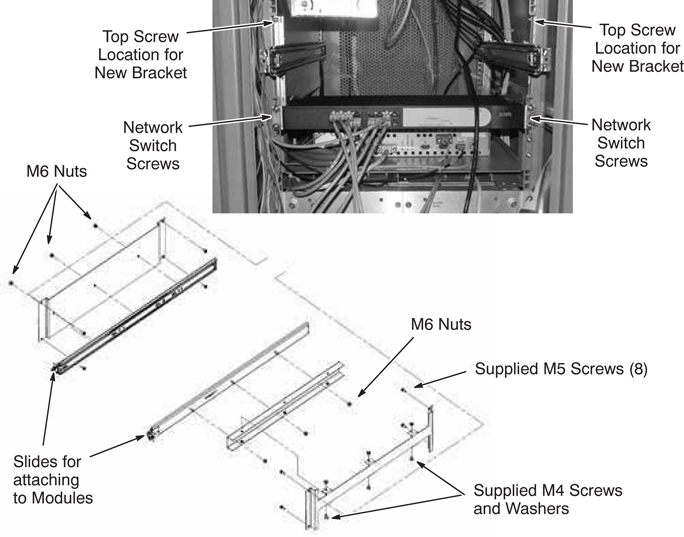 Top Screw Location for New Bracket

Top Screw Location for New Bracket

Network Switch Screws

Network Switch Screws

M6 Nuts

M6 Nuts

Supplied M5 Screws (8)

Slides for attaching to Modules

Supplied M4 Screws and Washers