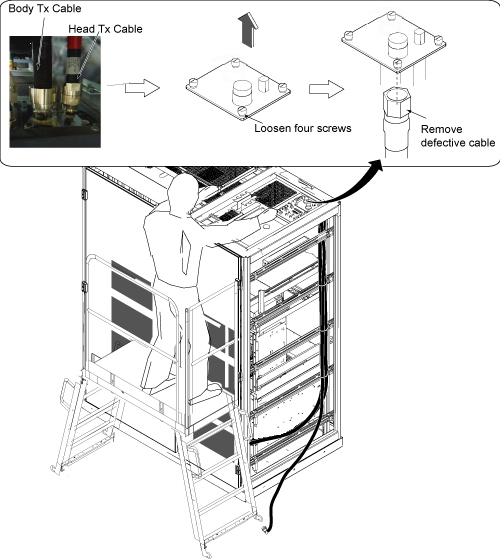 Body Tx Cable

Head Tx Cable

Loosen four screws

Remove defective cable