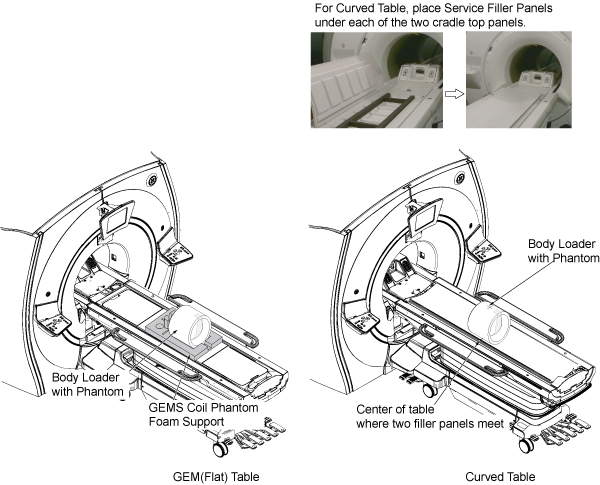 For Curved Table, place Service Filler Panels under each of the two cradle top panels.

Body Loader with Phantom

GEMS Coil Phantom Foam Support

GEM(Flat) Table

Body Loader with Phantom

Center of table where two filler panels meet

Curved Table