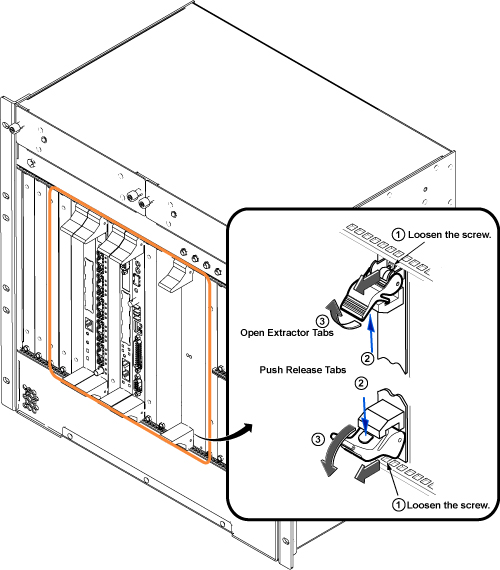 1 Loosen the screw.

3

Open Extractor Tabs

2

Push Release Tabs

2

3

1 Loosen the screw.