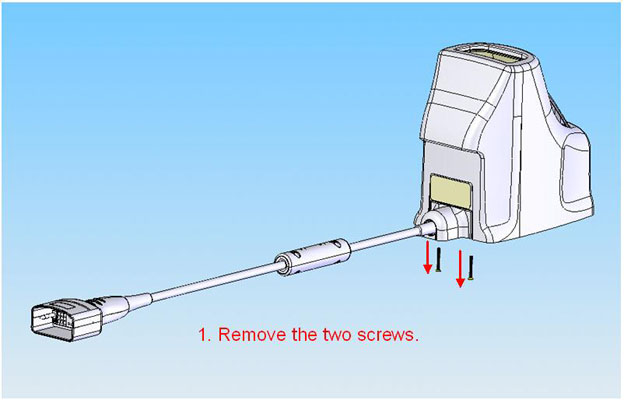 1. Remove the two screws.