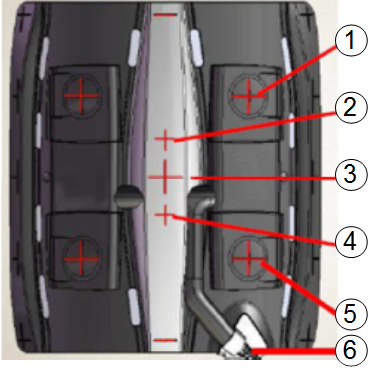 1
2
3
4
5
6