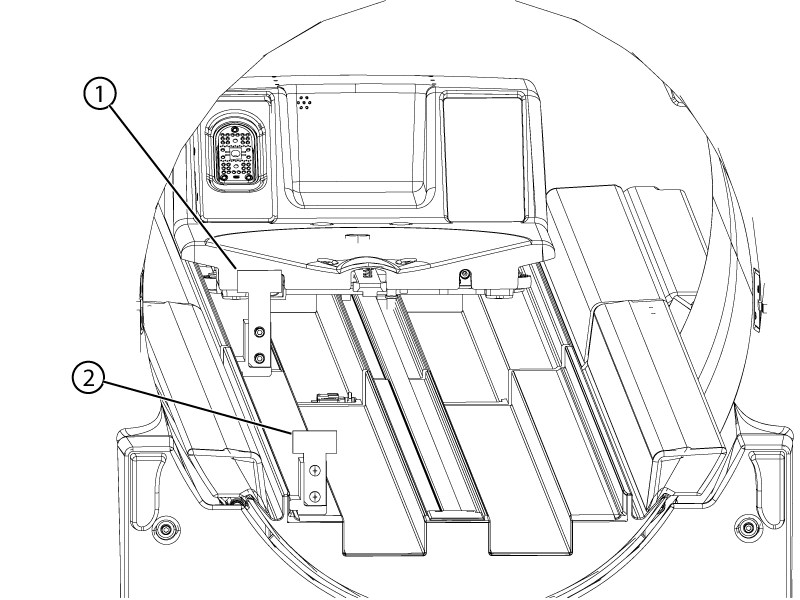 1
2