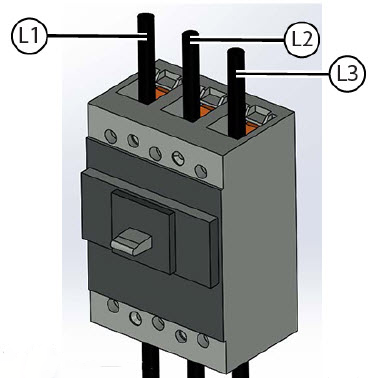 L1
L2
L3