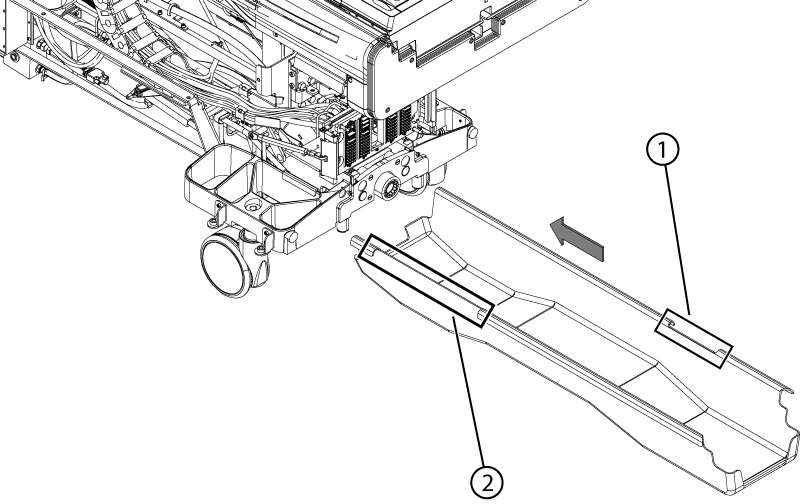 1

2