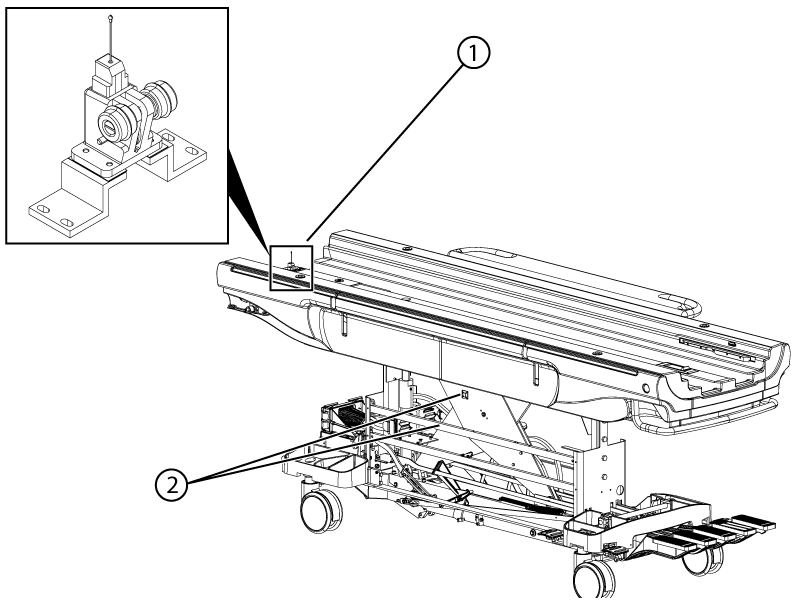 1
2