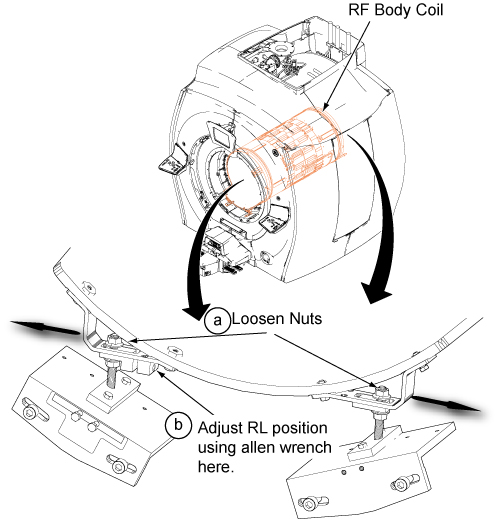 RF Body Coil

a Loosen Nuts

b Adjust RL position using allen wrench here.