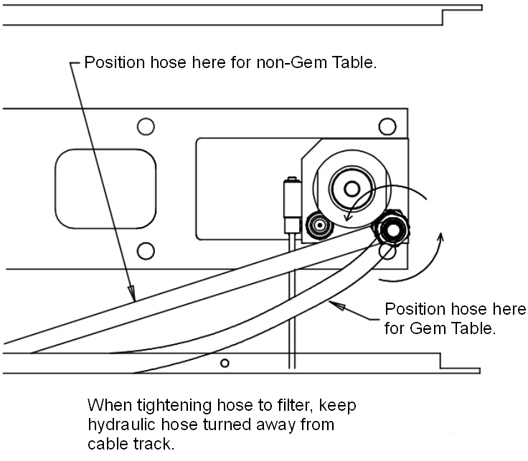 Position hose here for non-Gem Table.

Position hose here for Gem Table.

When tightening hose to filter, keep hydraulic hose turned away from cable track.