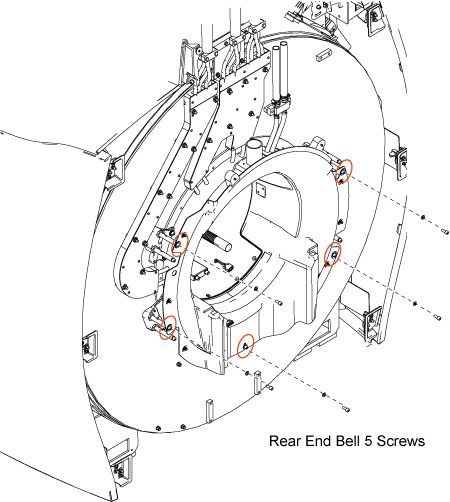 Rear End Bell 5 Screws