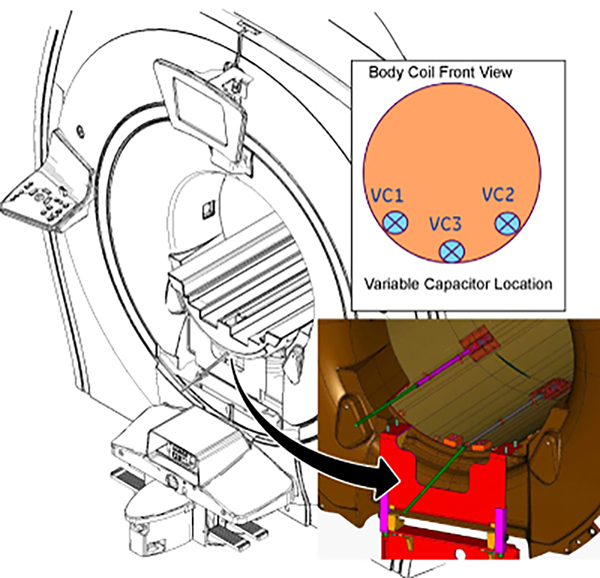 Body Coil Front View

VC1

VC2

VC3

Variable Capacitor Location