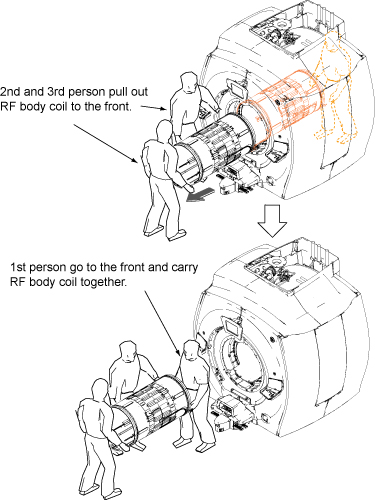 2nd and 3rd person pull out RF body coil to the front.

1st person go to the front and carry RF body coil together.