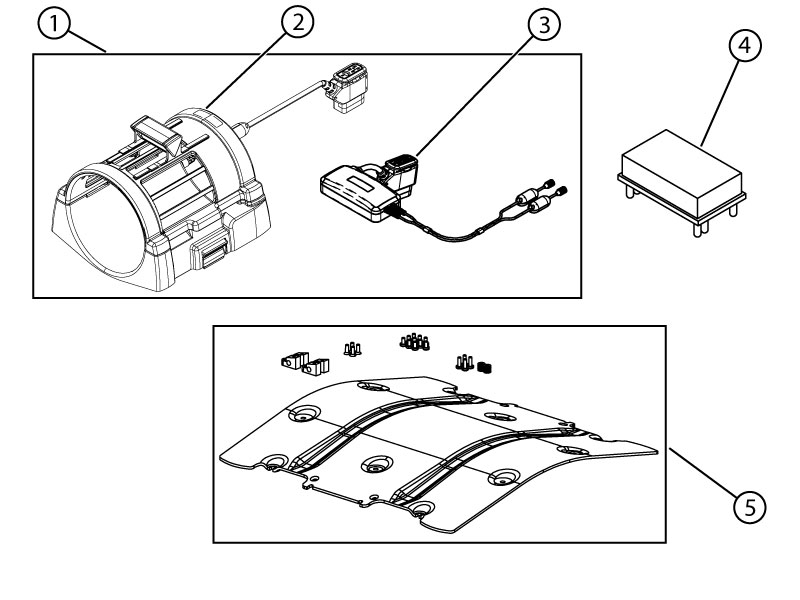 1
2
3
4
5