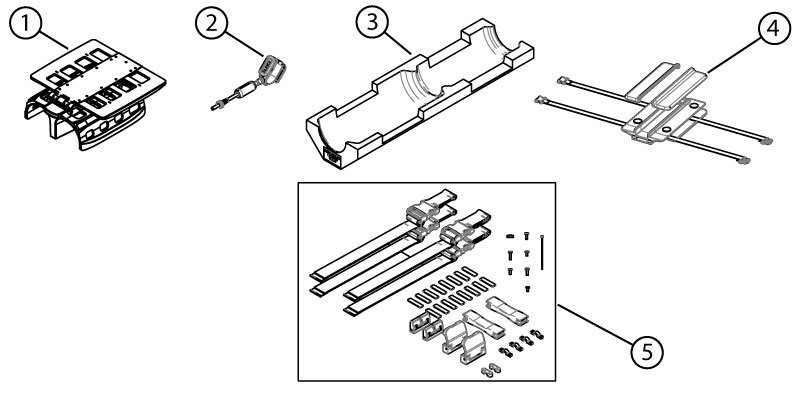 1
2
3
4
5