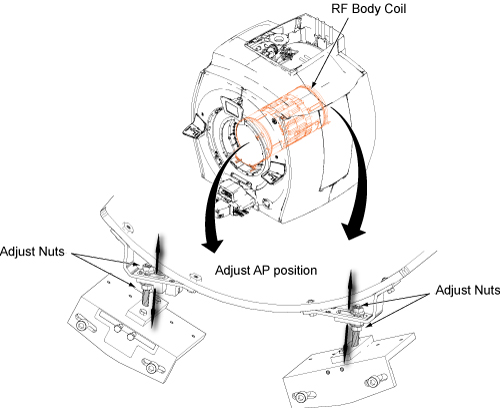 RF Body Coil

Adjust Nuts

Adjust AP position

Adjust Nuts