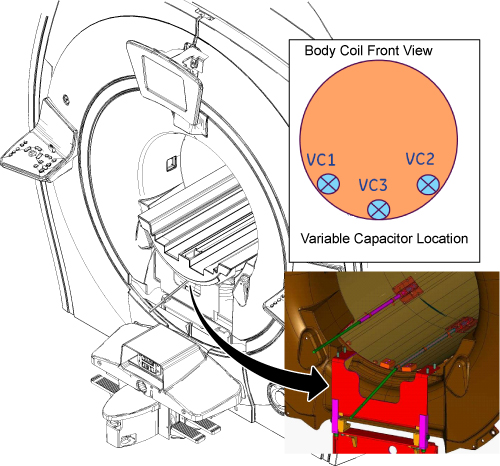 Body Coil Front View

VC1

VC2

VC3

Variable Capacitor Location