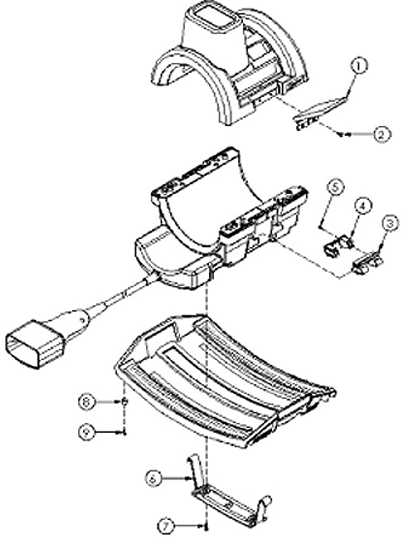 1
2
5
4
3
8
9
6
7