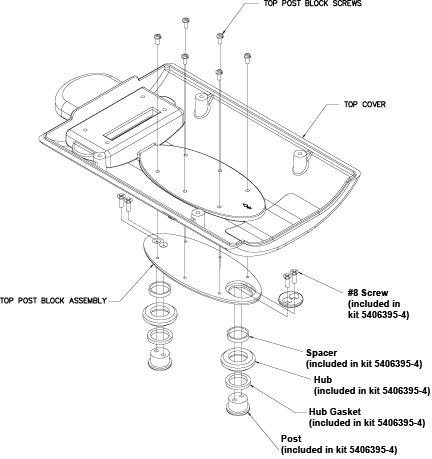 TOP POST BLOCK SCREWS

TOP COVER

TOP POST BLOCK ASSEMBLY

#8 Screw
(included in kit 5406395-4)

Spacer
(included in kit 5406395-4)

Hub
(included in kit 5406395-4)

Hub Gasket
(included in kit 5406395-4)

Post
(included in kit 5406395-4)