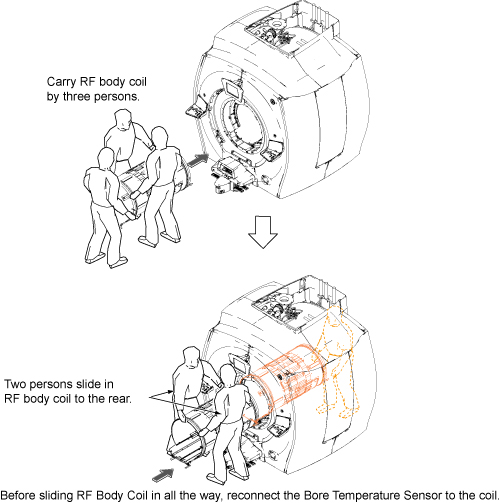 Carry RF body coil by three persons.

Two persons slide in RF body coil to the rear.

Before sliding RF Body Coil in all the way, reconnect the Bore Temperature Sensor to the coil.