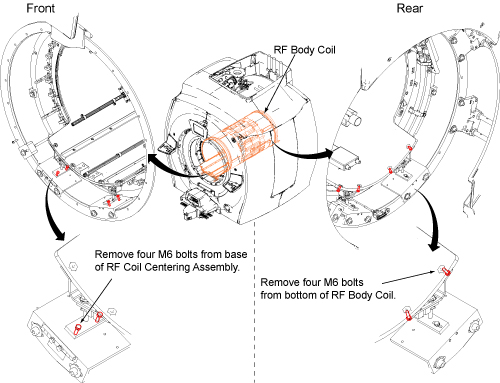 Front

Rear

RF Body Coil

Remove four M6 bolts from base of RF Coil Centering Assembly.

Remove four M6 bolts from bottom of RF Body Coil.