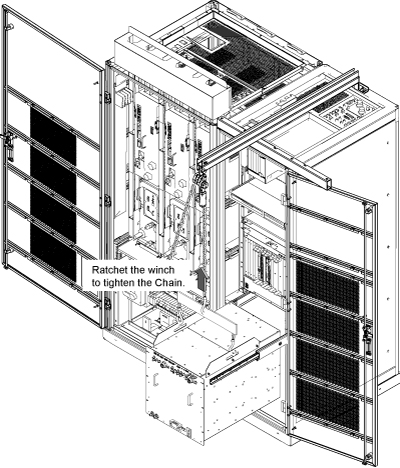 Ratchet the winch to tighten the Chain.