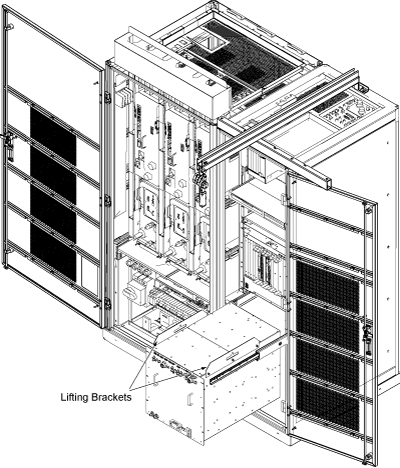 Lifting Brackets