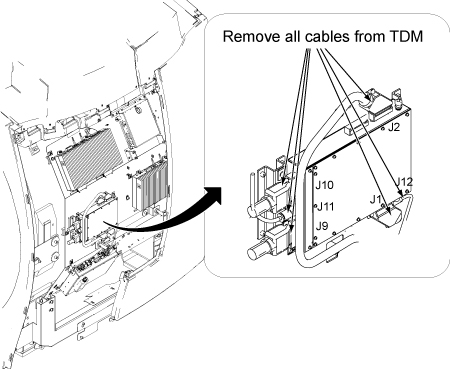 Remove all cables from TDM

J2

J10

J12

J11

J1

J9