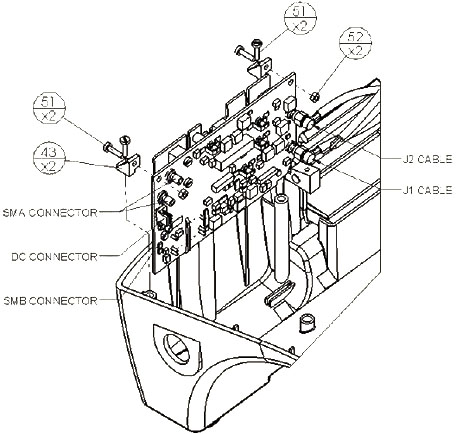 51
x2

52
x2

51
x2

43
x2

J2 CABLE

J1 CABLE

SMA CONNECTOR

DC CONNECTOR

SMB CONNECTOR