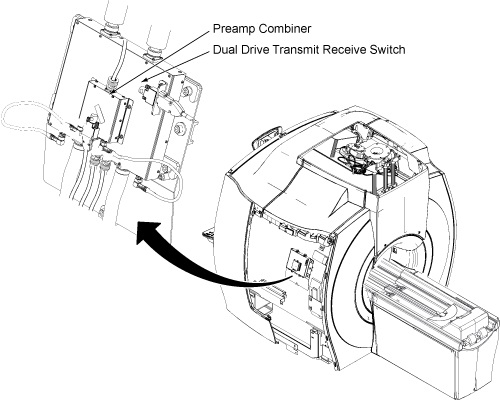 Preamp Combiner
Dual Drive Transmit Receive Switch