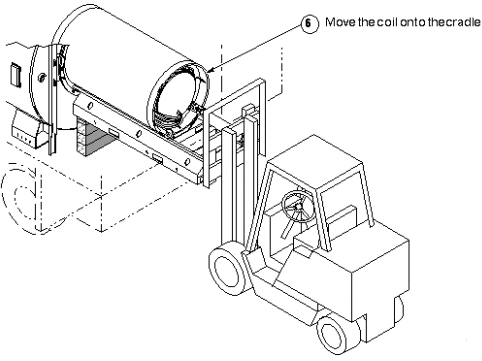 6 Move the coil onto the cradle