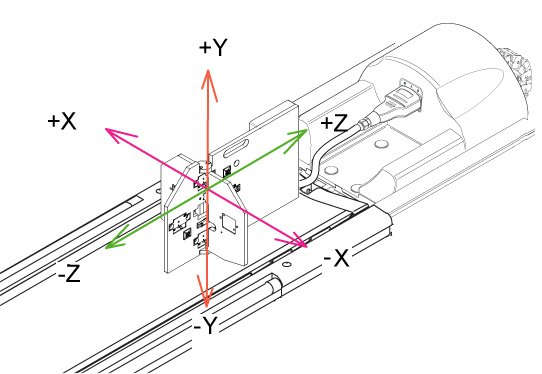 +Y
+X
+Z
-X
-Z
-Y