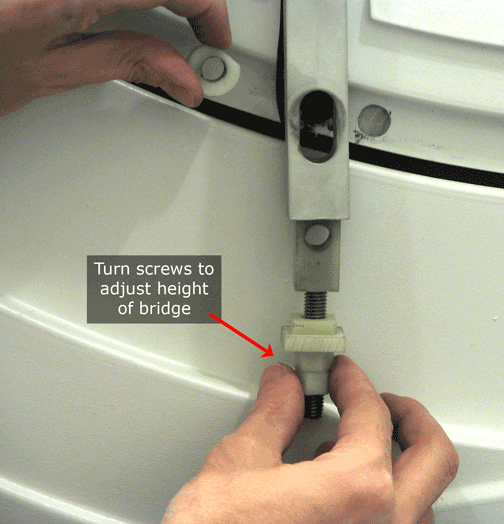 Turn screws to adjust height of bridge