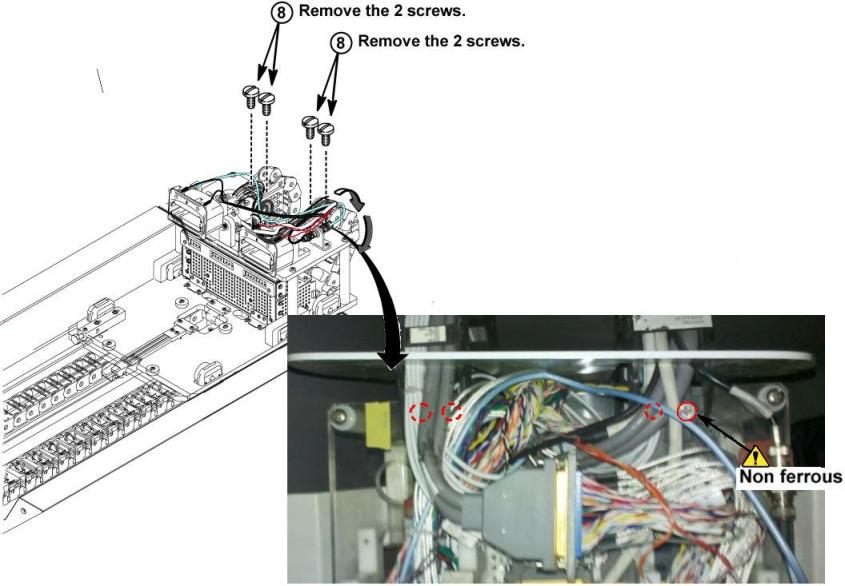 8 Remove the 2 screws.

8 Remove the 2 screws.

Non ferrous