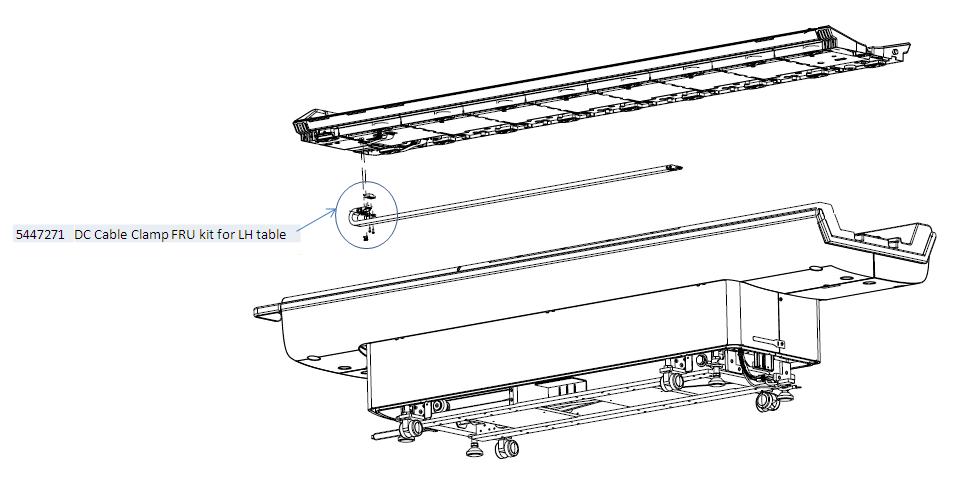 5447271 DC Cable Clamp FRU kit for LH table