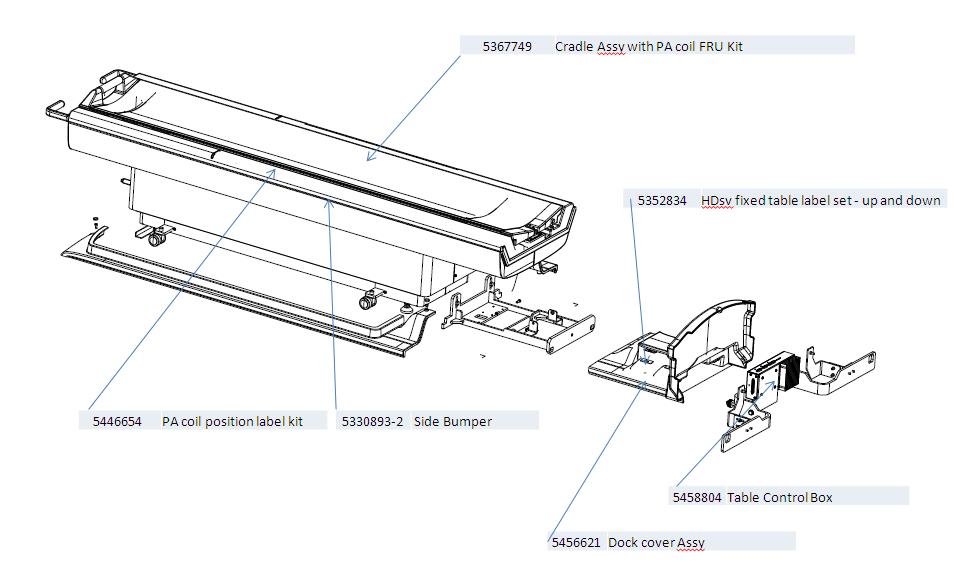 5367749 Cradle Assy with PA coil FRU Kit

5352834 HDsv fixed table label set - up and down

5446654 PA coil position label kit

5330893-2 Side Bumper

5458804 Table Control Box

5456621 Dock cover Assy