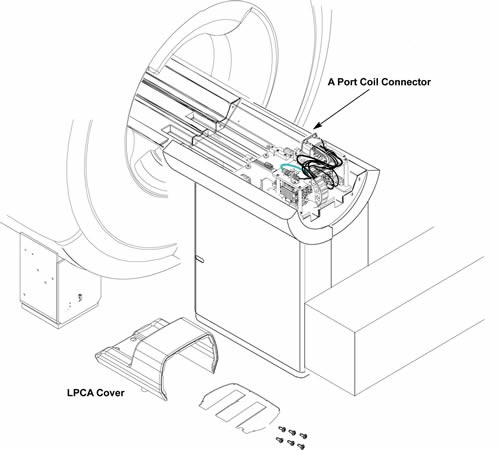 A Port Coil Connector

LPCA Cover