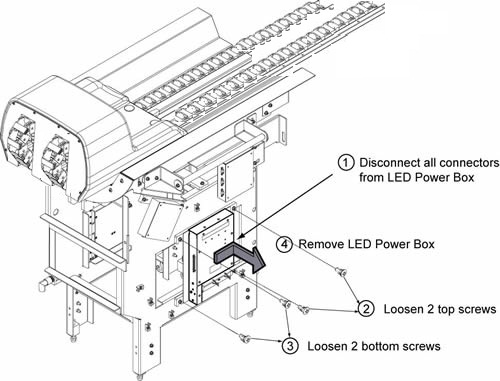 1 Disconnect all connectors from LED Power Box

4 Remove LED Power Box

2 Loosen 2 top screws

3 Loosen 2 bottom screws