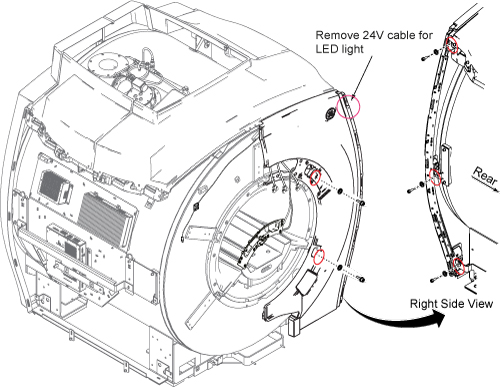 Remove 24V cable for LED light

Rear

Right Side View