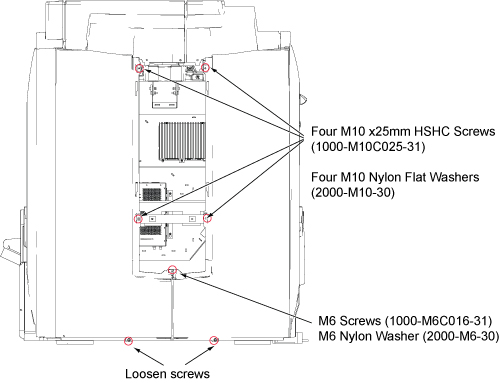 Four M10 x25mm HSHC Screws
(1000-M10C025-31)

Four M10 Nylon Flat Washers
(2000-M10-30)

M6 Screws (1000-M6C016-31)
M6 Nylon Washer (2000-M6-30)

Loosen screws