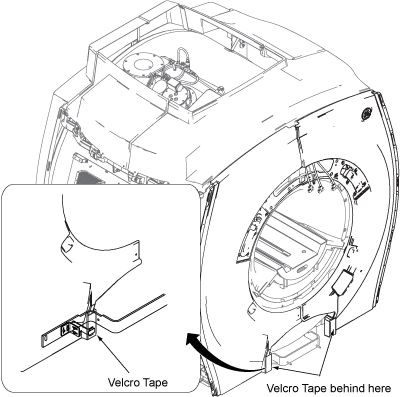 Velcro Tape

Velcro Tape behind here