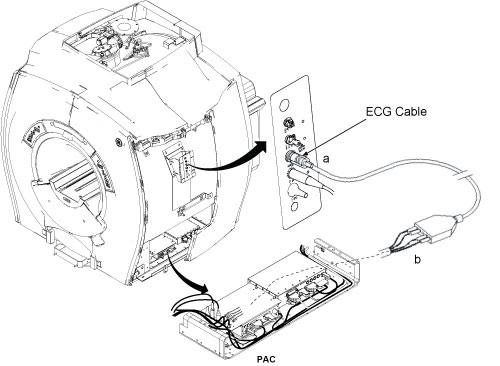 ECG Cable

a

b

PAC